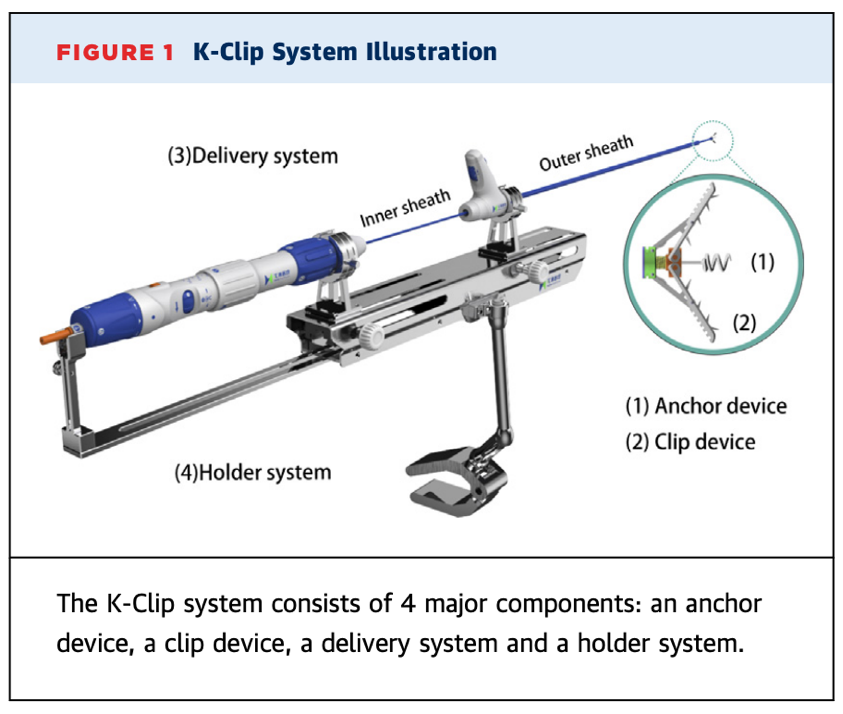 FIGURE 1 K-Clip System Illustration

(3)Delivery system

Inner sheath

Outer sheath

(1)

(2)

(1) Anchor device
(2) Clip device

(4)Holder system

The K-Clip system consists of 4 major components: an anchor device, a clip device, a delivery system and a holder system.